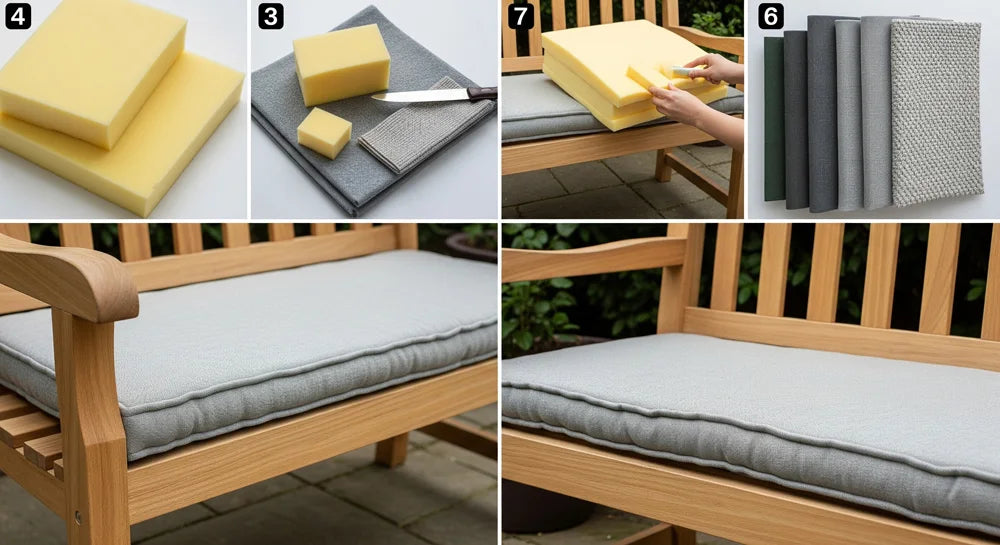 4
3
7
6