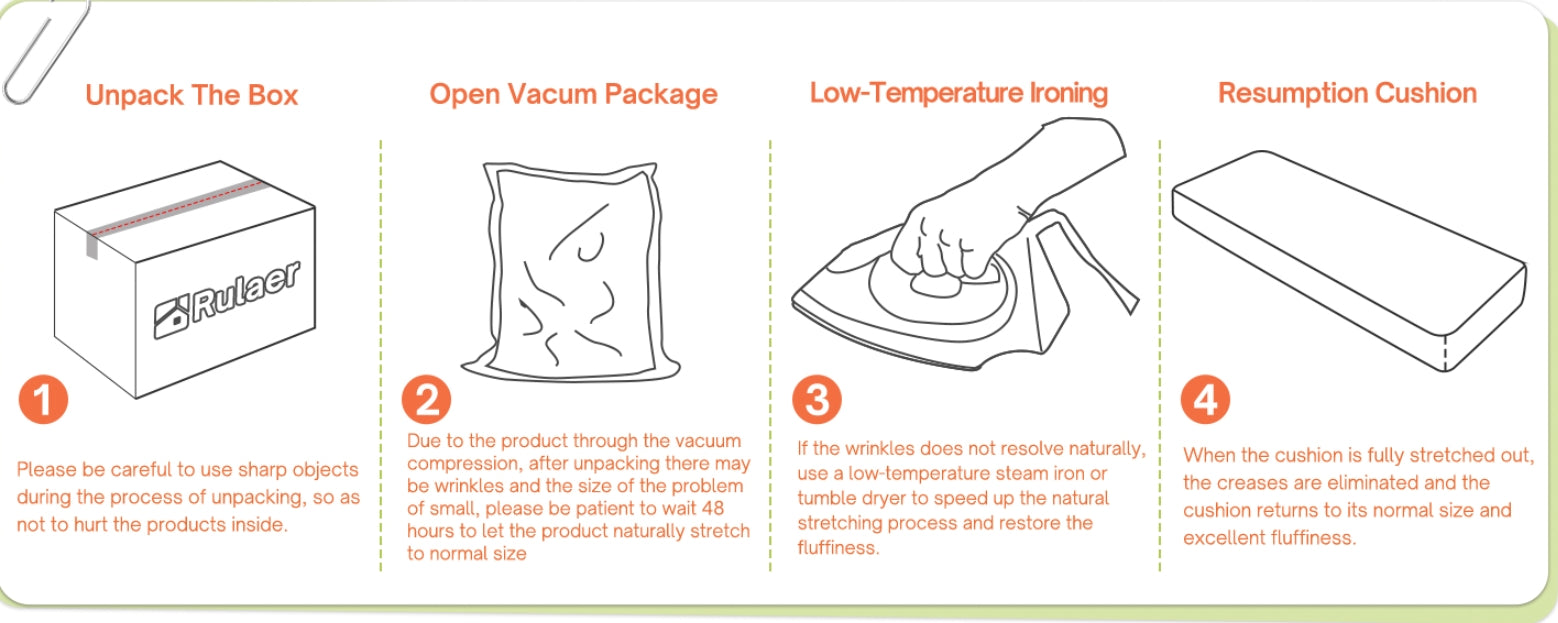 Unpack The Box

Rulaer

1

Please be careful to use sharp objects during the process of unpacking, so as not to hurt the products inside.

Open Vacum Package

2

Due to the product through the vacuum compression, after unpacking there may be wrinkles and the size of the problem of small, please be patient to wait 48 hours to let the product naturally stretch to normal size

Low-Temperature Ironing

3

If the wrinkles does not resolve naturally, use a low-temperature steam iron or tumble dryer to speed up the natural stretching process and restore the fluffiness.

Resumption Cushion

4

When the cushion is fully stretched out, the creases are eliminated and the cushion returns to its normal size and excellent fluffiness.